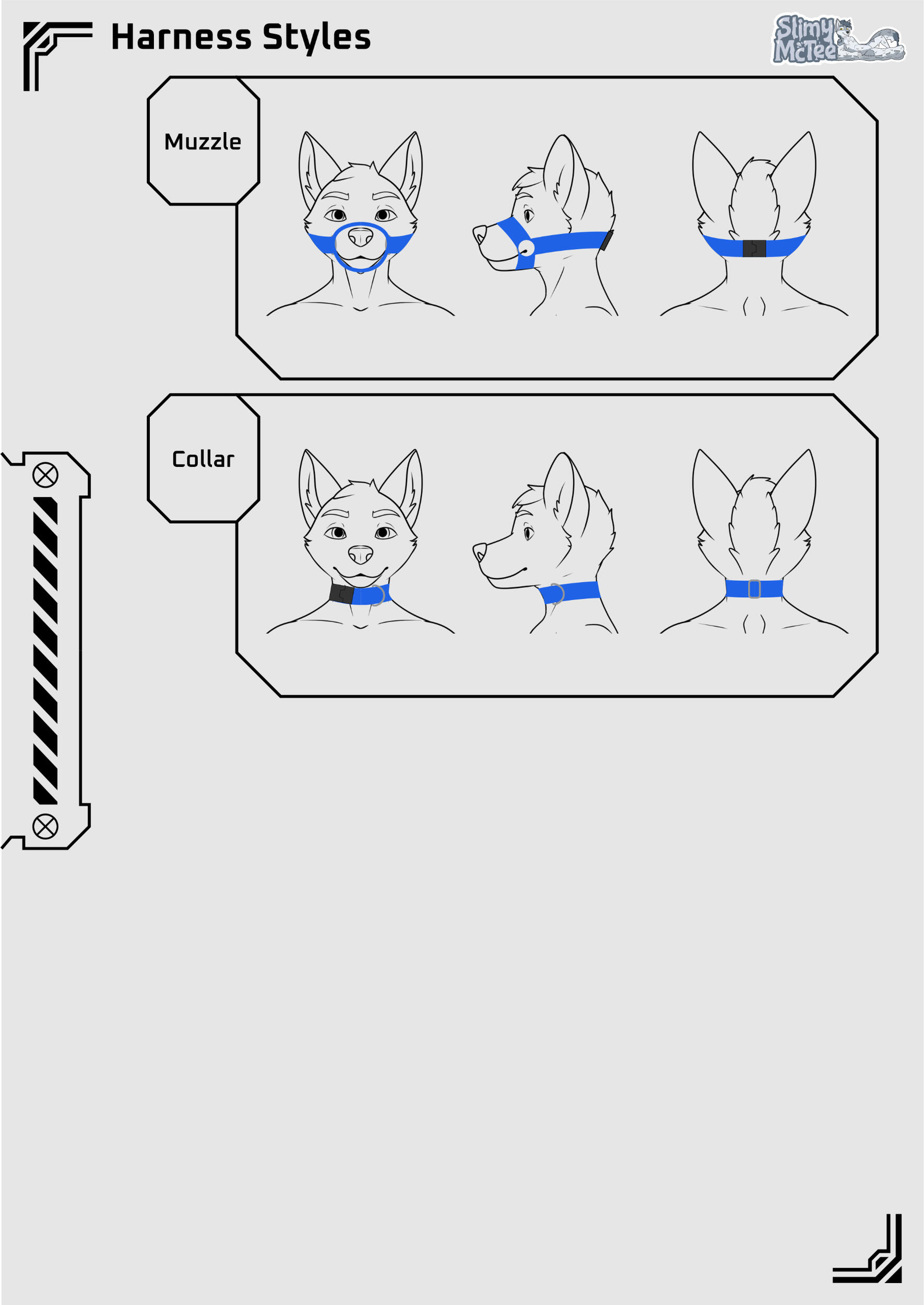 Harness Styles

Slimy McTee

Muzzle

Collar